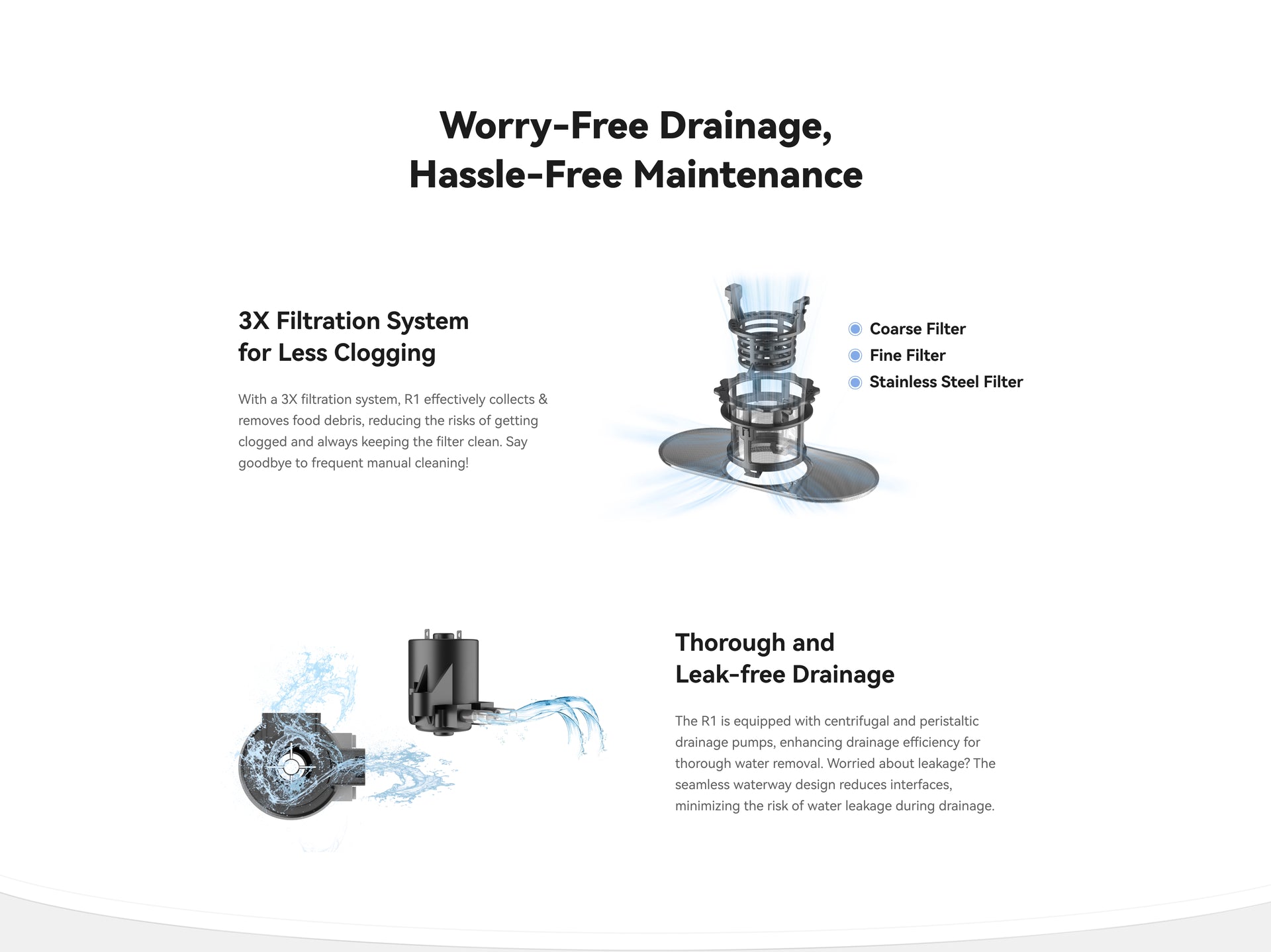 Worry-Free Drainage,
Hassle-Free Maintenance

3X Filtration System
for Less Clogging

With a 3X filtration system, R1 effectively collects & removes food debris, reducing the risks of getting clogged and always keeping the filter clean. Say goodbye to frequent manual cleaning!

Coarse Filter
Fine Filter
Stainless Steel Filter

Thorough and
Leak-free Drainage

The R1 is equipped with centrifugal and peristaltic drainage pumps, enhancing drainage efficiency for thorough water removal. Worried about leakage? The seamless waterway design reduces interfaces, minimizing the risk of water leakage during drainage.